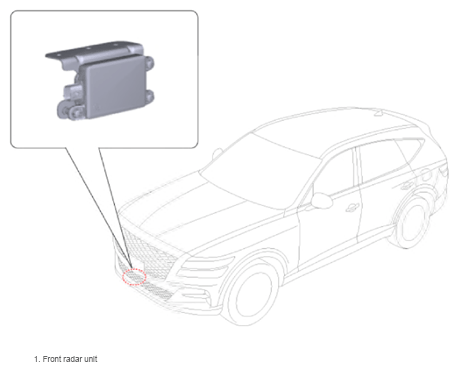 1. Front radar unit