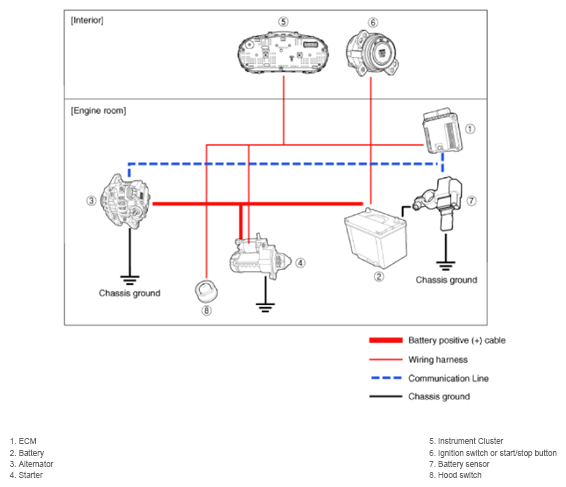 [Interior]

⑤

⑥

[Engine room]

①

③

⑦

④

②

Chassis ground

Chassis ground

⑧

Battery positive (+) cable

Wiring harness

Communication Line

Chassis ground

1. ECM
2. Battery
3. Alternator
4. Starter

5. Instrument Cluster
6. Ignition switch or start/stop button
7. Battery sensor
8. Hood switch