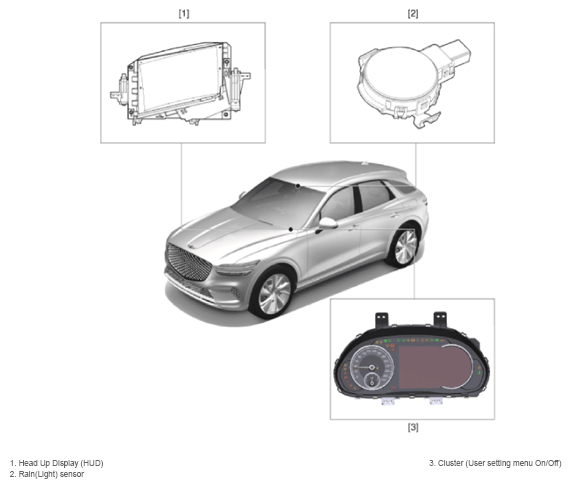 [1]

[2]

[3]

1. Head Up Display (HUD)
2. Rain(Light) sensor

3. Cluster (User setting menu On/Off)