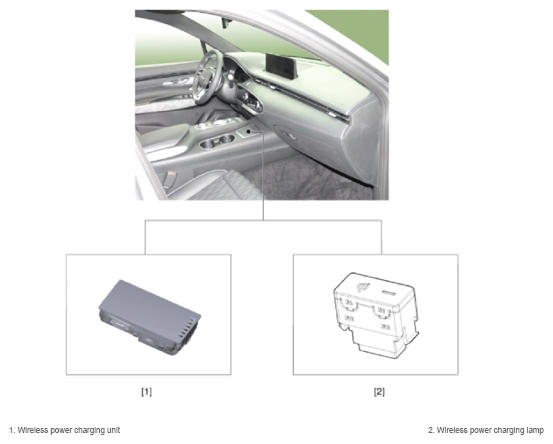 [1]

[2]

1. Wireless power charging unit

2. Wireless power charging lamp