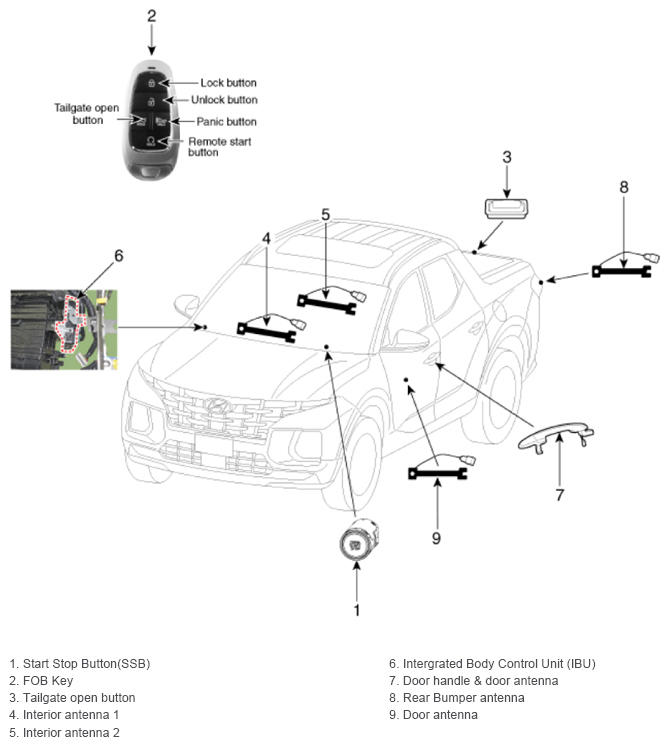 2

Lock button
Unlock button
Tailgate open button
Panic button
Remote start button

3

8

5

4

6

7

9

1

1. Start Stop Button(SSB)
2. FOB Key
3. Tailgate open button
4. Interior antenna 1
5. Interior antenna 2

6. Intergrated Body Control Unit (IBU)
7. Door handle & door antenna
8. Rear Bumper antenna
9. Door antenna