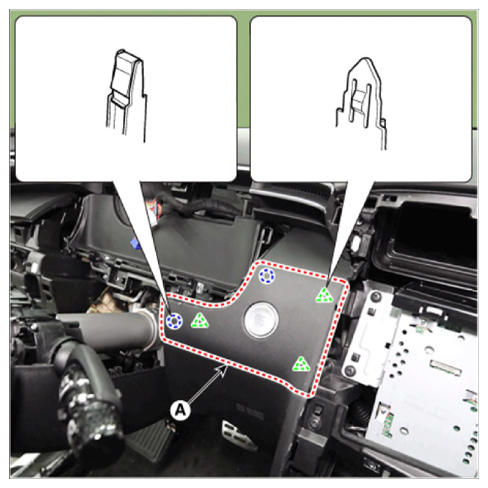 A