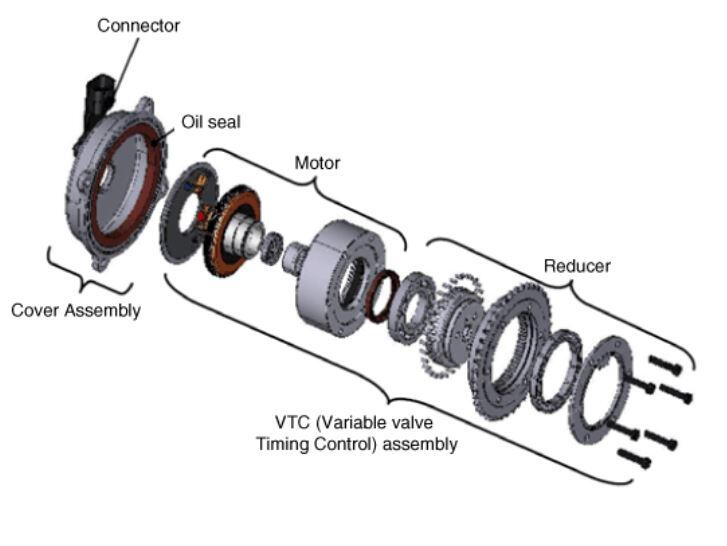 Connector

Oil seal

Motor

Reducer

Cover Assembly

VTC (Variable valve Timing Control) assembly