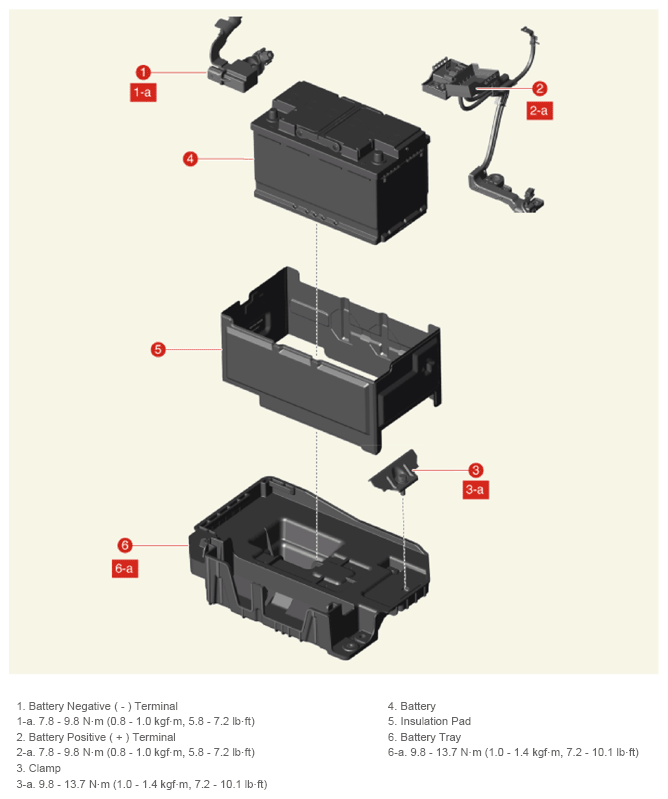 1
1-a
2
2-a
4
5
3
3-a
6
6-a

1. Battery Negative ( - ) Terminal
1-a. 7.8 - 9.8 N·m (0.8 - 1.0 kgf·m, 5.8 - 7.2 lb·ft)
2. Battery Positive ( + ) Terminal
2-a. 7.8 - 9.8 N·m (0.8 - 1.0 kgf·m, 5.8 - 7.2 lb·ft)
3. Clamp
3-a. 9.8 - 13.7 N·m (1.0 - 1.4 kgf·m, 7.2 - 10.1 lb·ft)

4. Battery
5. Insulation Pad
6. Battery Tray
6-a. 9.8 - 13.7 N·m (1.0 - 1.4 kgf·m, 7.2 - 10.1 lb·ft)