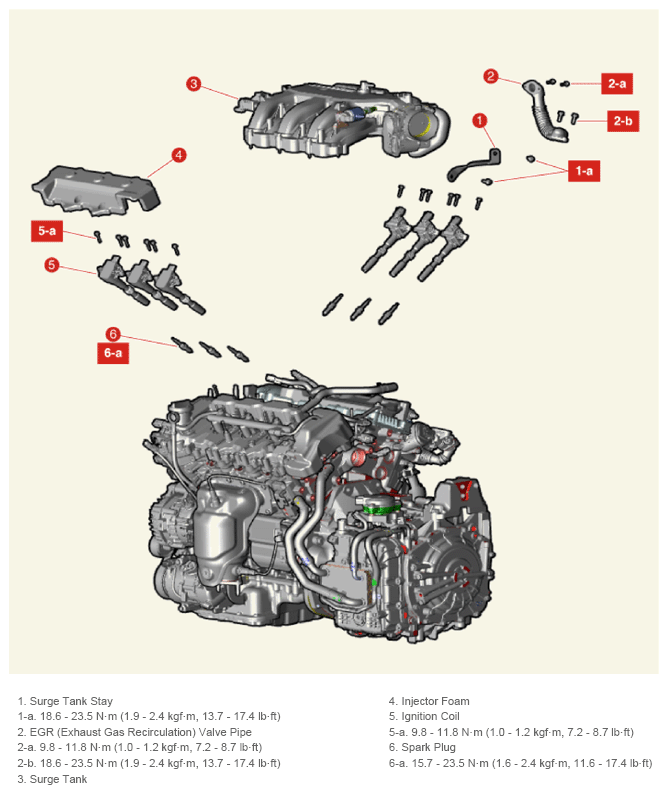 3

2

2-a

2-b

1

1-a

4

5-a

5

6

6-a

1. Surge Tank Stay
1-a. 18.6 - 23.5 N·m (1.9 - 2.4 kgf·m, 13.7 - 17.4 lb·ft)
2. EGR (Exhaust Gas Recirculation) Valve Pipe
2-a. 9.8 - 11.8 N·m (1.0 - 1.2 kgf·m, 7.2 - 8.7 lb·ft)
2-b. 18.6 - 23.5 N·m (1.9 - 2.4 kgf·m, 13.7 - 17.4 lb·ft)
3. Surge Tank

4. Injector Foam
5. Ignition Coil
5-a. 9.8 - 11.8 N·m (1.0 - 1.2 kgf·m, 7.2 - 8.7 lb·ft)
6. Spark Plug
6-a. 15.7 - 23.5 N·m (1.6 - 2.4 kgf·m, 11.6 - 17.4 lb·ft)