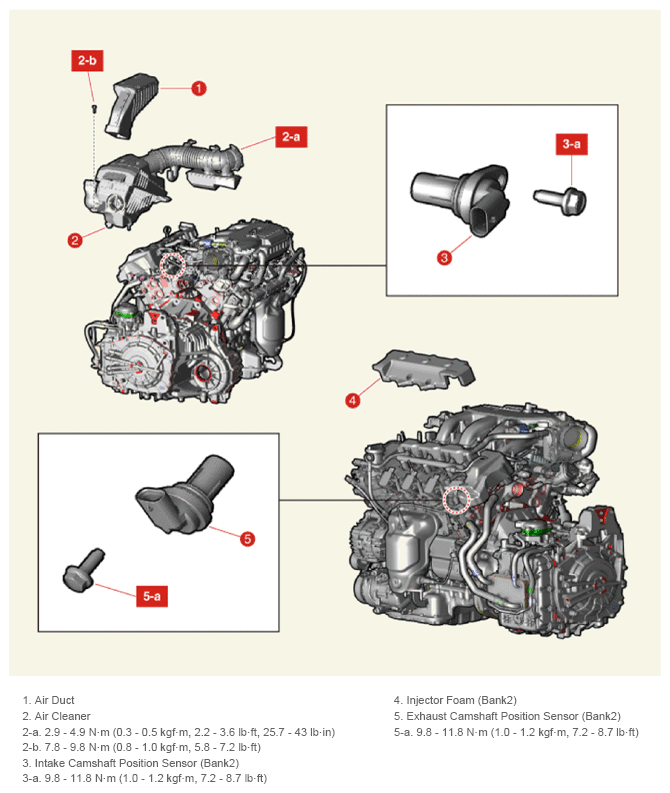 2-b
1
2-a
2
3-a
3
4
5
5-a

1. Air Duct
2. Air Cleaner
2-a. 2.9 - 4.9 N·m (0.3 - 0.5 kgf·m, 2.2 - 3.6 lb·ft, 25.7 - 43 lb·in)
2-b. 7.8 - 9.8 N·m (0.8 - 1.0 kgf·m, 5.8 - 7.2 lb·ft)
3. Intake Camshaft Position Sensor (Bank2)
3-a. 9.8 - 11.8 N·m (1.0 - 1.2 kgf·m, 7.2 - 8.7 lb·ft)

4. Injector Foam (Bank2)
5. Exhaust Camshaft Position Sensor (Bank2)
5-a. 9.8 - 11.8 N·m (1.0 - 1.2 kgf·m, 7.2 - 8.7 lb·ft)