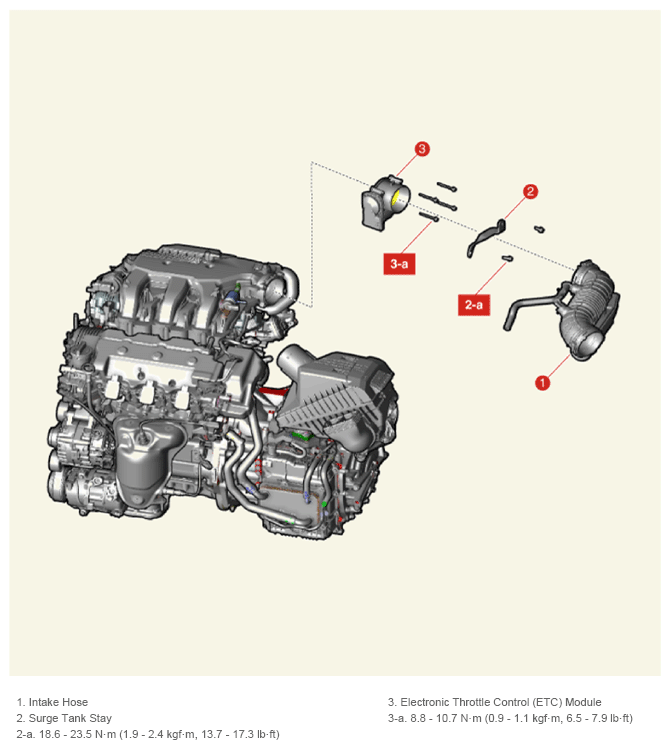 3

2

3-a

2-a

1

1. Intake Hose
2. Surge Tank Stay
2-a. 18.6 - 23.5 N·m (1.9 - 2.4 kgf·m, 13.7 - 17.3 lb·ft)

3. Electronic Throttle Control (ETC) Module
3-a. 8.8 - 10.7 N·m (0.9 - 1.1 kgf·m, 6.5 - 7.9 lb·ft)