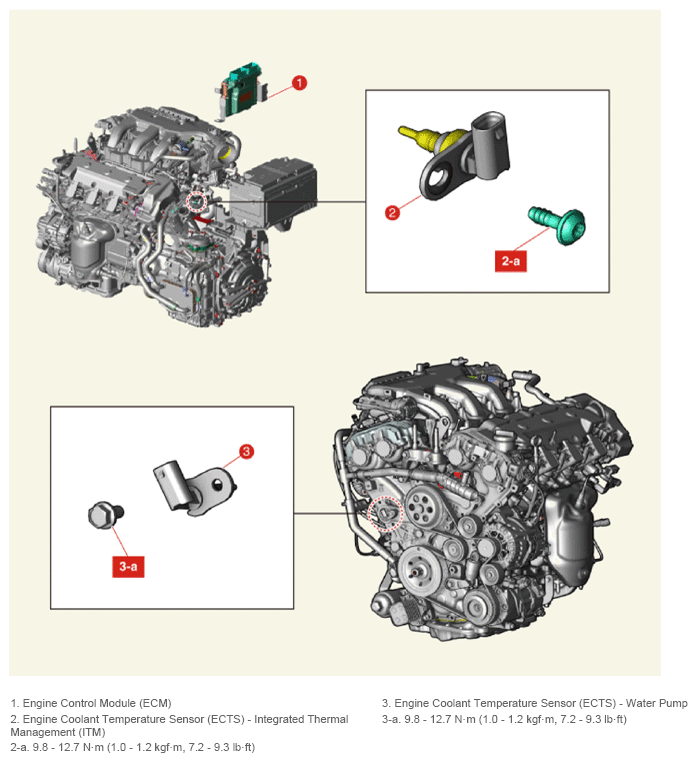 1

2

2-a

3

3-a

1. Engine Control Module (ECM)
2. Engine Coolant Temperature Sensor (ECTS) - Integrated Thermal Management (ITM)
2-a. 9.8 - 12.7 N·m (1.0 - 1.2 kgf·m, 7.2 - 9.3 lb·ft)

3. Engine Coolant Temperature Sensor (ECTS) - Water Pump
3-a. 9.8 - 12.7 N·m (1.0 - 1.2 kgf·m, 7.2 - 9.3 lb·ft)