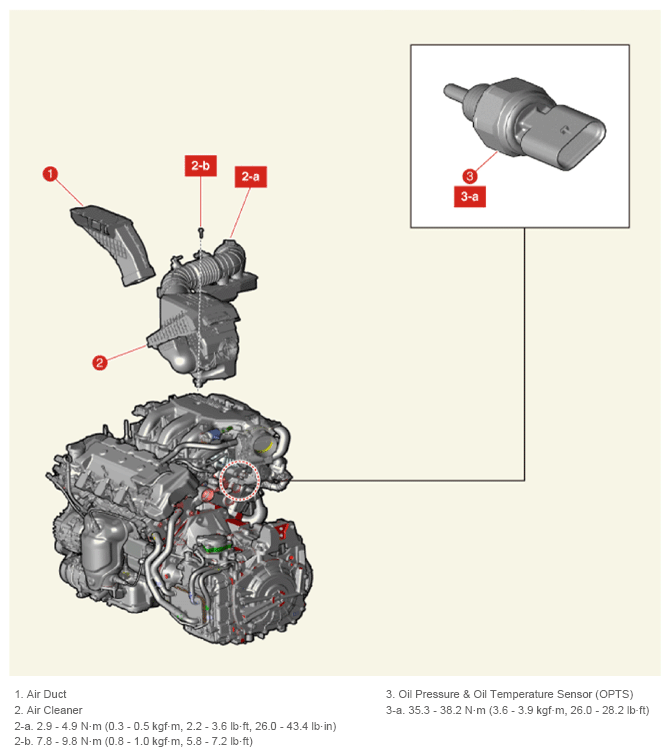 1

2-b

2-a

2

3

3-a

1. Air Duct
2. Air Cleaner
2-a. 2.9 - 4.9 N·m (0.3 - 0.5 kgf·m, 2.2 - 3.6 lb·ft, 26.0 - 43.4 lb·in)
2-b. 7.8 - 9.8 N·m (0.8 - 1.0 kgf·m, 5.8 - 7.2 lb·ft)

3. Oil Pressure & Oil Temperature Sensor (OPTS)
3-a. 35.3 - 38.2 N·m (3.6 - 3.9 kgf·m, 26.0 - 28.2 lb·ft)