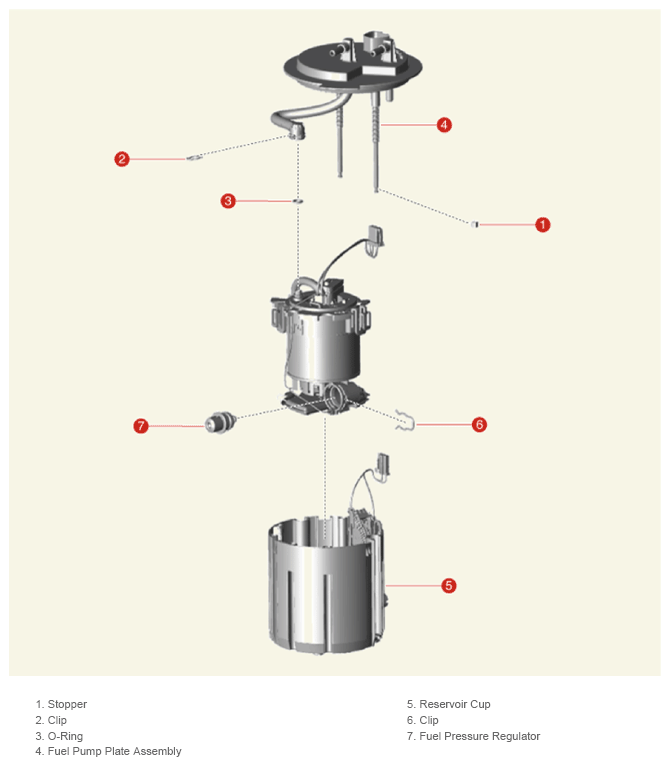 4

2

3

1

7

6

5

1. Stopper
2. Clip
3. O-Ring
4. Fuel Pump Plate Assembly

5. Reservoir Cup
6. Clip
7. Fuel Pressure Regulator