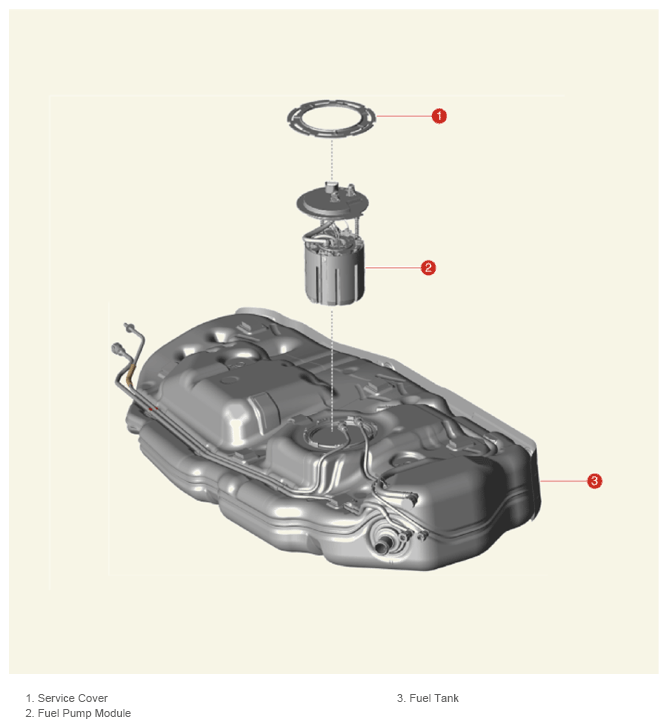 1

2

3

1. Service Cover
2. Fuel Pump Module

3. Fuel Tank