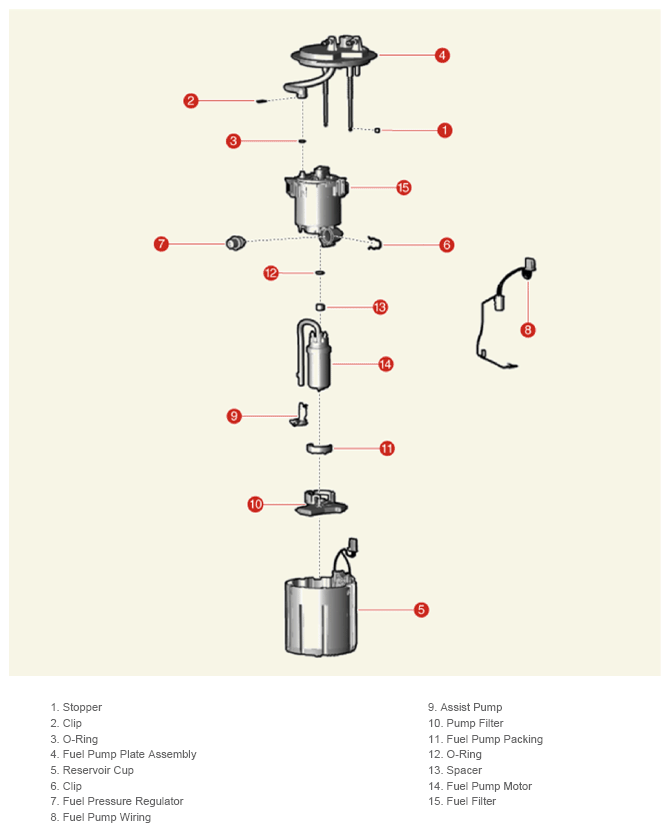 4
2
1
3
15
7
6
12
13
8
14
9
11
10
5

1. Stopper
2. Clip
3. O-Ring
4. Fuel Pump Plate Assembly
5. Reservoir Cup
6. Clip
7. Fuel Pressure Regulator
8. Fuel Pump Wiring

9. Assist Pump
10. Pump Filter
11. Fuel Pump Packing
12. O-Ring
13. Spacer
14. Fuel Pump Motor
15. Fuel Filter