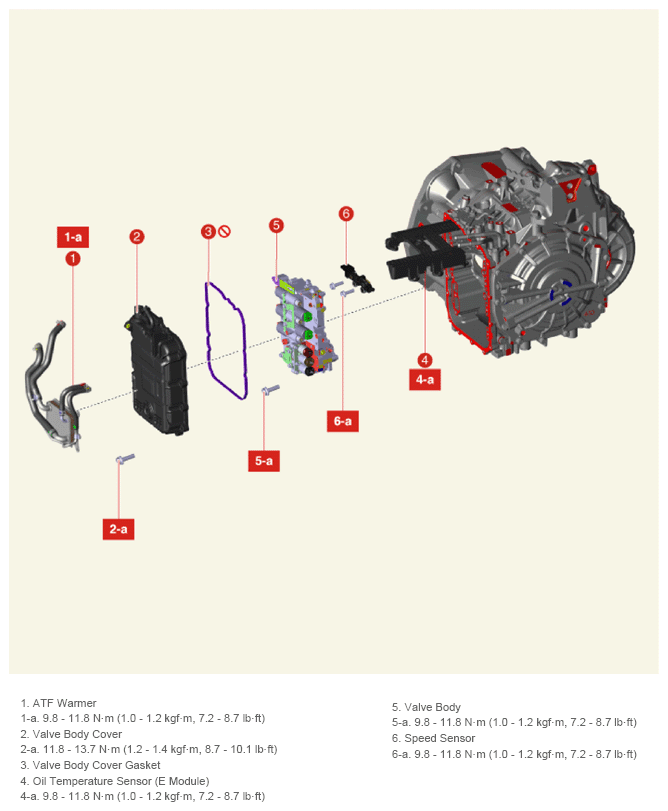 1-a
1
2
3
5
6
4
4-a
6-a
5-a
2-a

1. ATF Warmer
1-a. 9.8 - 11.8 N·m (1.0 - 1.2 kgf·m, 7.2 - 8.7 lb·ft)
2. Valve Body Cover
2-a. 11.8 - 13.7 N·m (1.2 - 1.4 kgf·m, 8.7 - 10.1 lb·ft)
3. Valve Body Cover Gasket
4. Oil Temperature Sensor (E Module)
4-a. 9.8 - 11.8 N·m (1.0 - 1.2 kgf·m, 7.2 - 8.7 lb·ft)

5. Valve Body
5-a. 9.8 - 11.8 N·m (1.0 - 1.2 kgf·m, 7.2 - 8.7 lb·ft)
6. Speed Sensor
6-a. 9.8 - 11.8 N·m (1.0 - 1.2 kgf·m, 7.2 - 8.7 lb·ft)