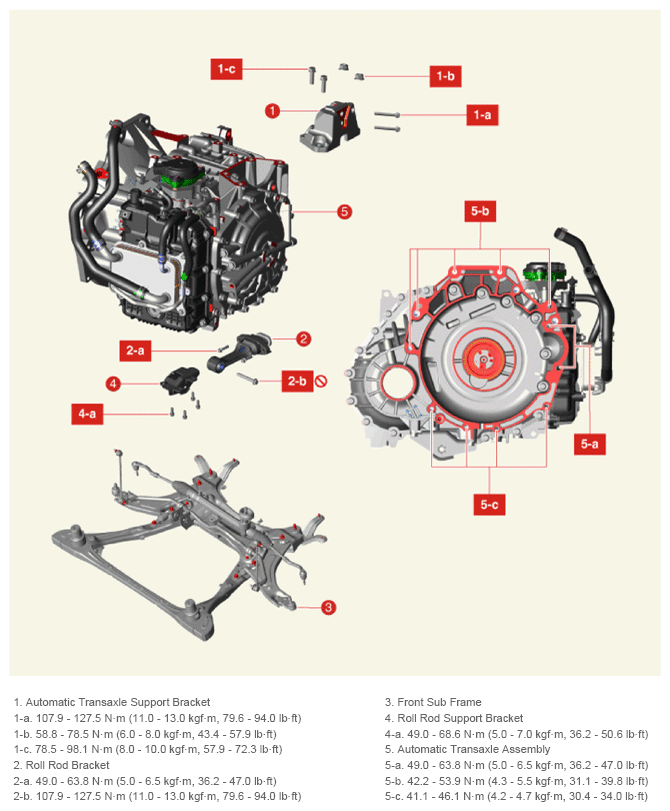 1-c
1-b
1
1-a
5
5-b
2-a
2
4
2-b
4-a
5-a
5-c
3

1. Automatic Transaxle Support Bracket
1-a. 107.9 - 127.5 N·m (11.0 - 13.0 kgf·m, 79.6 - 94.0 lb·ft)
1-b. 58.8 - 78.5 N·m (6.0 - 8.0 kgf·m, 43.4 - 57.9 lb·ft)
1-c. 78.5 - 98.1 N·m (8.0 - 10.0 kgf·m, 57.9 - 72.3 lb·ft)
2. Roll Rod Bracket
2-a. 49.0 - 63.8 N·m (5.0 - 6.5 kgf·m, 36.2 - 47.0 lb·ft)
2-b. 107.9 - 127.5 N·m (11.0 - 13.0 kgf·m, 79.6 - 94.0 lb·ft)

3. Front Sub Frame
4. Roll Rod Support Bracket
4-a. 49.0 - 68.6 N·m (5.0 - 7.0 kgf·m, 36.2 - 50.6 lb·ft)
5. Automatic Transaxle Assembly
5-a. 49.0 - 63.8 N·m (5.0 - 6.5 kgf·m, 36.2 - 47.0 lb·ft)
5-b. 42.2 - 53.9 N·m (4.3 - 5.5 kgf·m, 31.1 - 39.8 lb·ft)
5-c. 41.1 - 46.1 N·m (4.2 - 4.7 kgf·m, 30.4 - 34.0 lb·ft)