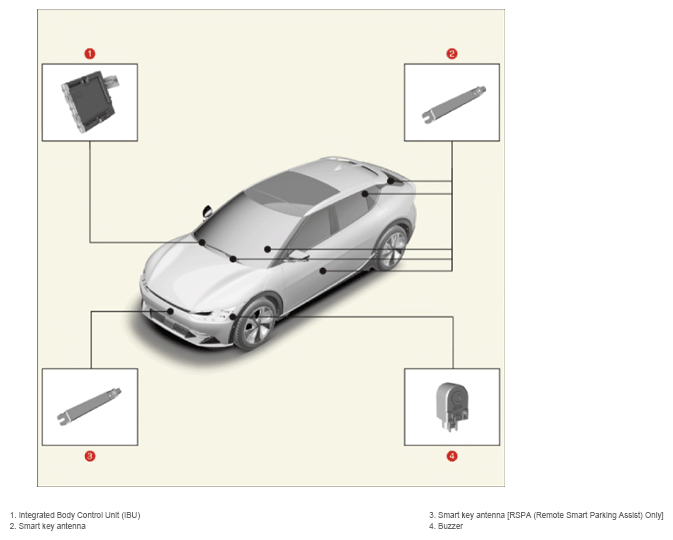 1

2

3

4

1. Integrated Body Control Unit (IBU)
2. Smart key antenna

3. Smart key antenna [RSPA (Remote Smart Parking Assist) Only]
4. Buzzer