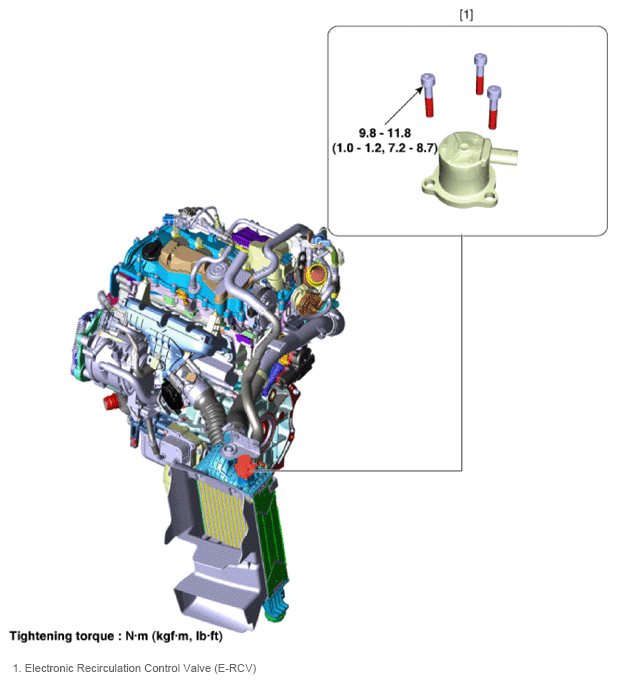 [1]

9.8 - 11.8
(1.0 - 1.2, 7.2 - 8.7)

Tightening torque : N·m (kgf·m, lb·ft)

1. Electronic Recirculation Control Valve (E-RCV)