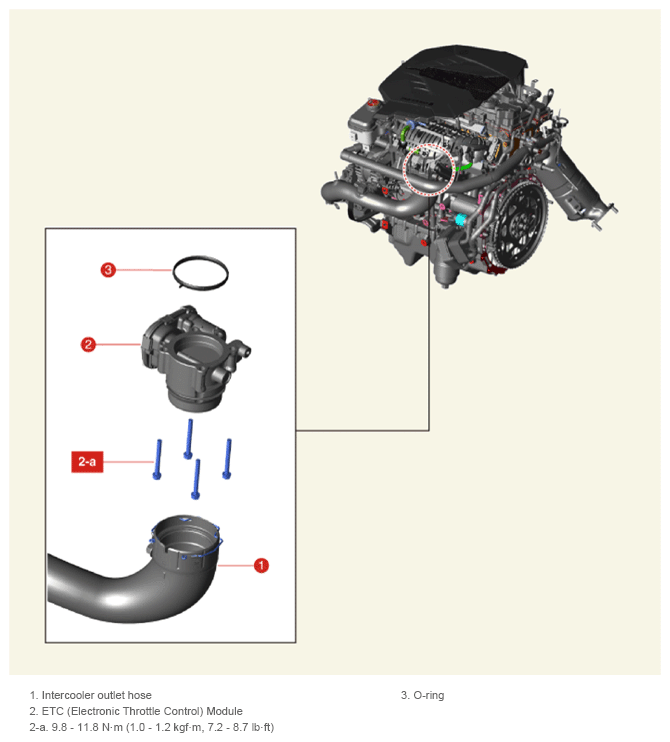 3

2

2-a

1

1. Intercooler outlet hose
2. ETC (Electronic Throttle Control) Module
2-a. 9.8 - 11.8 N·m (1.0 - 1.2 kgf·m, 7.2 - 8.7 lb·ft)

3. O-ring