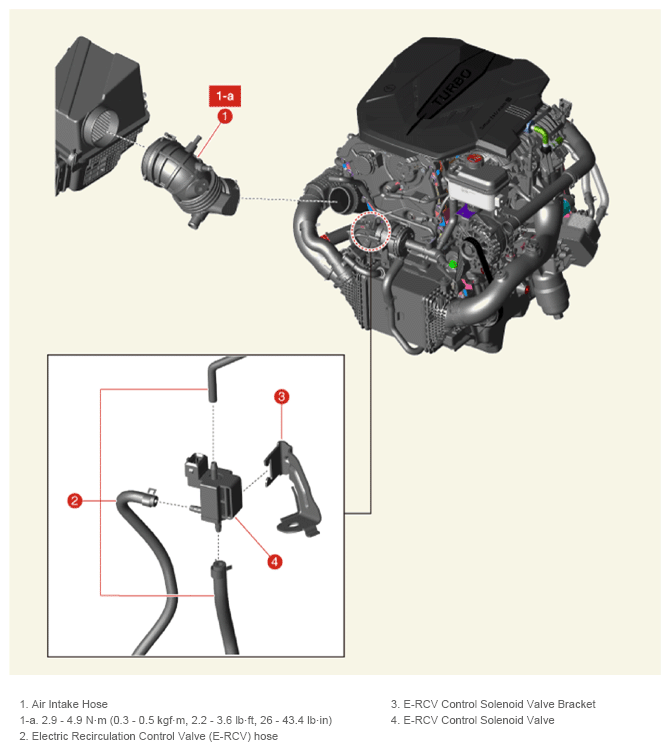 1-a

1

TURBO

3

2

4

1. Air Intake Hose
1-a. 2.9 - 4.9 N·m (0.3 - 0.5 kgf·m, 2.2 - 3.6 lb·ft, 26 - 43.4 lb·in)
2. Electric Recirculation Control Valve (E-RCV) hose

3. E-RCV Control Solenoid Valve Bracket
4. E-RCV Control Solenoid Valve