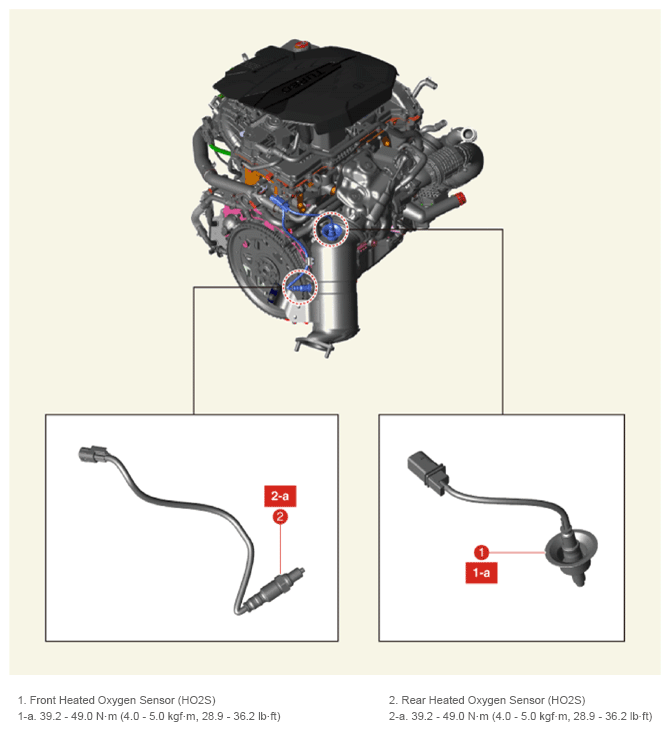 2-a
2
1
1-a

1. Front Heated Oxygen Sensor (HO2S)
1-a. 39.2 - 49.0 N·m (4.0 - 5.0 kgf·m, 28.9 - 36.2 lb·ft)

2. Rear Heated Oxygen Sensor (HO2S)
2-a. 39.2 - 49.0 N·m (4.0 - 5.0 kgf·m, 28.9 - 36.2 lb·ft)