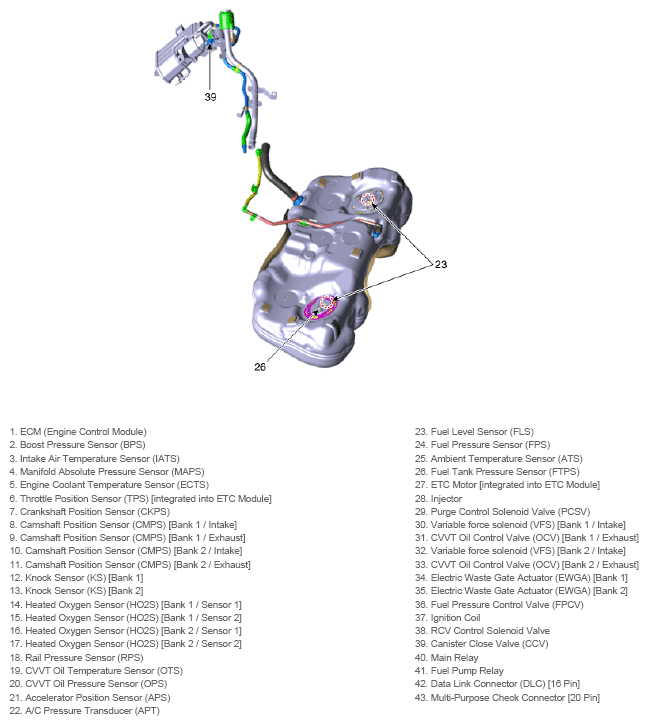 39

23

26

1. ECM (Engine Control Module)
2. Boost Pressure Sensor (BPS)
3. Intake Air Temperature Sensor (IATS)
4. Manifold Absolute Pressure Sensor (MAPS)
5. Engine Coolant Temperature Sensor (ECTS)
6. Throttle Position Sensor (TPS) [integrated into ETC Module]
7. Crankshaft Position Sensor (CKPS)
8. Camshaft Position Sensor (CMPS) [Bank 1 / Intake]
9. Camshaft Position Sensor (CMPS) [Bank 1 / Exhaust]
10. Camshaft Position Sensor (CMPS) [Bank 2 / Intake]
11. Camshaft Position Sensor (CMPS) [Bank 2 / Exhaust]
12. Knock Sensor (KS) [Bank 1]
13. Knock Sensor (KS) [Bank 2]
14. Heated Oxygen Sensor (HO2S) [Bank 1 / Sensor 1]
15. Heated Oxygen Sensor (HO2S) [Bank 1 / Sensor 2]
16. Heated Oxygen Sensor (HO2S) [Bank 2 / Sensor 1]
17. Heated Oxygen Sensor (HO2S) [Bank 2 / Sensor 2]
18. Rail Pressure Sensor (RPS)
19. CVVT Oil Temperature Sensor (OTS)
20. CVVT Oil Pressure Sensor (OPS)
21. Accelerator Position Sensor (APS)
22. A/C Pressure Transducer (APT)

23. Fuel Level Sensor (FLS)
24. Fuel Pressure Sensor (FPS)
25. Ambient Temperature Sensor (ATS)
26. Fuel Tank Pressure Sensor (FTPS)
27. ETC Motor [integrated into ETC Module]
28. Injector
29. Purge Control Solenoid Valve (PCSV)
30. Variable force solenoid (VFS) [Bank 1 / Intake]
31. CVVT Oil Control Valve (OCV) [Bank 1 / Exhaust]
32. Variable force solenoid (VFS) [Bank 2 / Intake]
33. CVVT Oil Control Valve (OCV) [Bank 2 / Exhaust]
34. Electric Waste Gate Actuator (EWGA) [Bank 1]
35. Electric Waste Gate Actuator (EWGA) [Bank 2]
36. Fuel Pressure Control Valve (FPCV)
37. Ignition Coil
38. RCV Control Solenoid Valve
39. Canister Close Valve (CCV)
40. Main Relay
41. Fuel Pump Relay
42. Data Link Connector (DLC) [16 Pin]
43. Multi-Purpose Check Connector [20 Pin]