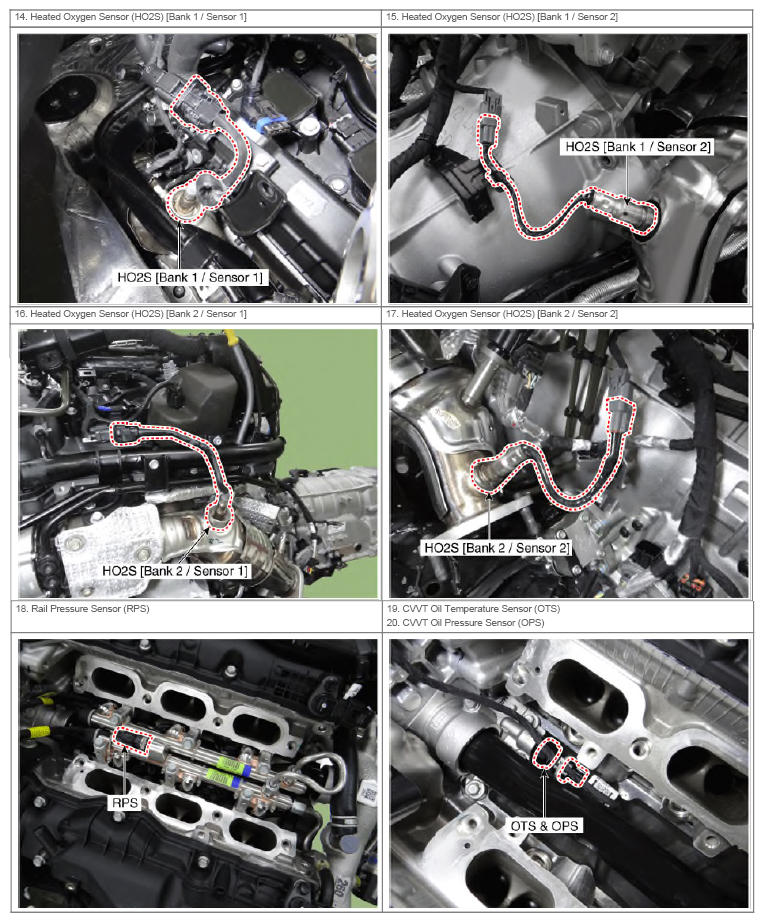 | 14. Heated Oxygen Sensor (HO2S) [Bank 1 / Sensor 1] | 15. Heated Oxygen Sensor (HO2S) [Bank 1 / Sensor 2] |
|---|---|
| HO2S [Bank 1 / Sensor 1] | HO2S [Bank 1 / Sensor 2] |
| 16. Heated Oxygen Sensor (HO2S) [Bank 2 / Sensor 1] | 17. Heated Oxygen Sensor (HO2S) [Bank 2 / Sensor 2] |
| HO2S [Bank 2 / Sensor 1] | HO2S [Bank 2 / Sensor 2] |
| 18. Rail Pressure Sensor (RPS) | 19. CVVT Oil Temperature Sensor (OTS) 20. CVVT Oil Pressure Sensor (OPS) |
| RPS | OTS & OPS |