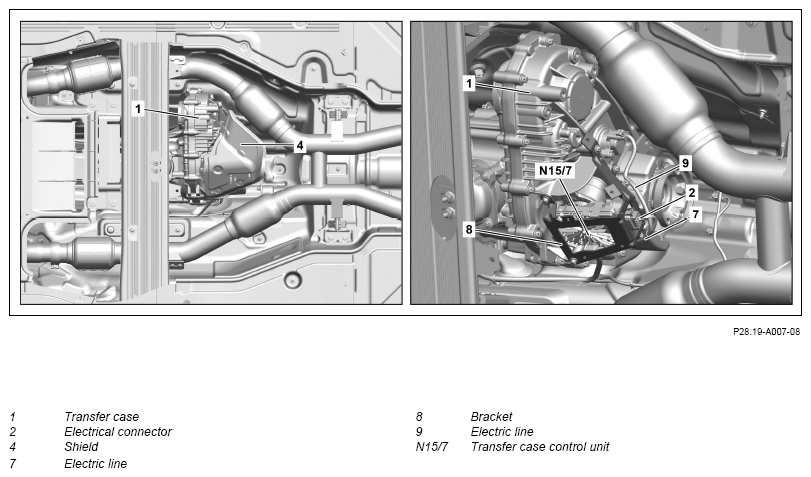 1
4
1
N15/7
9
2
7
8

P28.19-A007-08

1 Transfer case
2 Electrical connector
4 Shield
7 Electric line

8 Bracket
9 Electric line
N15/7 Transfer case control unit