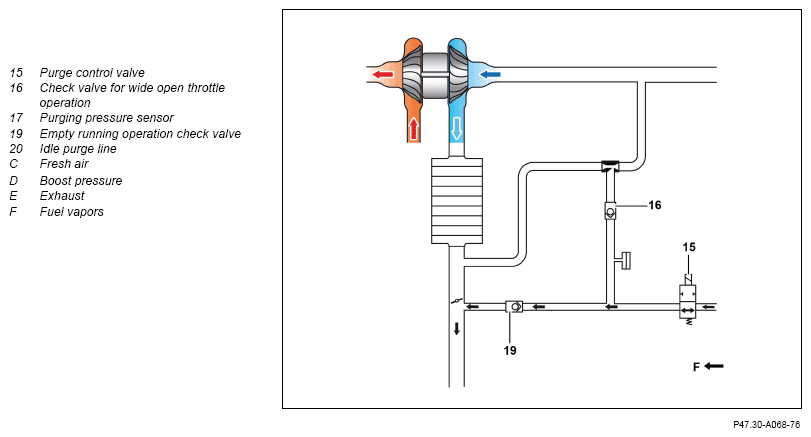 15 Purge control valve
16 Check valve for wide open throttle operation
17 Purging pressure sensor
19 Empty running operation check valve
20 Idle purge line
C Fresh air
D Boost pressure
E Exhaust
F Fuel vapors

16

15

19

F

P47.30-A068-76