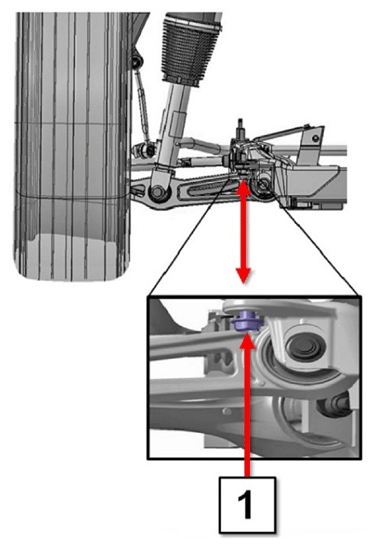 1