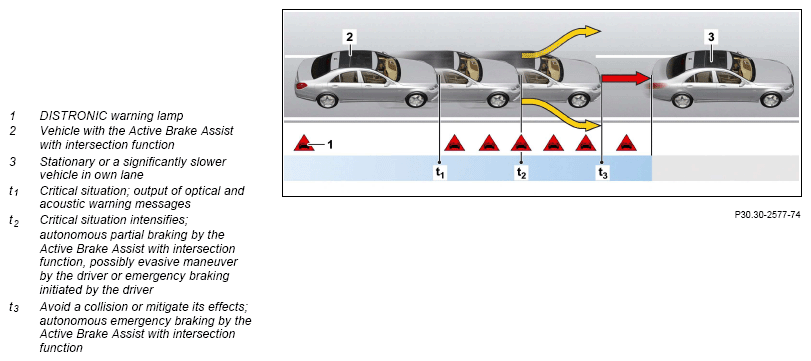 1 DISTRONIC warning lamp
2 Vehicle with the Active Brake Assist with intersection function
3 Stationary or a significantly slower vehicle in own lane
$t_1$ Critical situation; output of optical and acoustic warning messages
$t_2$ Critical situation intensifies; autonomous partial braking by the Active Brake Assist with intersection function, possibly evasive maneuver by the driver or emergency braking initiated by the driver
$t_3$ Avoid a collision or mitigate its effects; autonomous emergency braking by the Active Brake Assist with intersection function

2
3
1
$t_1$
$t_2$
$t_3$

P30.30-2577-74