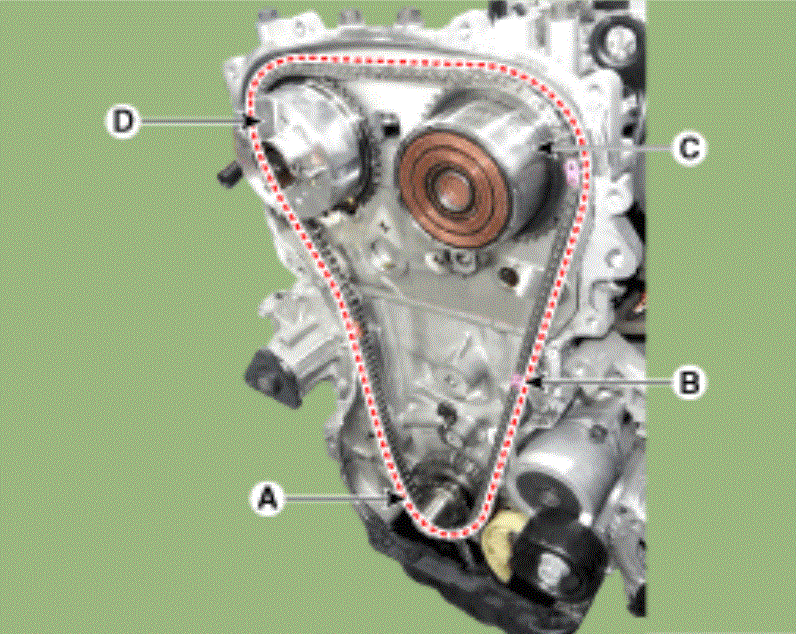 D
C
B
A