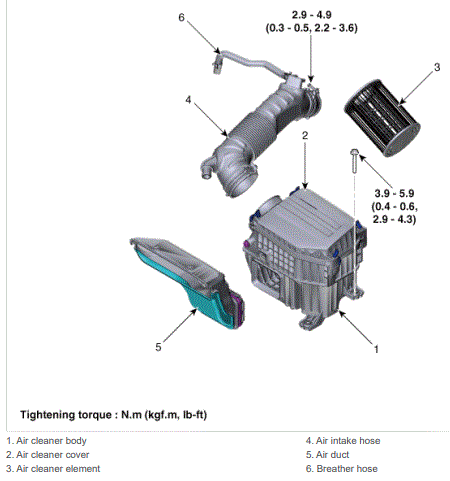 6

2.9 - 4.9
(0.3 - 0.5, 2.2 - 3.6)

3

4

2

3.9 - 5.9
(0.4 - 0.6,
2.9 - 4.3)

5

1

Tightening torque : N.m (kgf.m, lb-ft)

1. Air cleaner body
2. Air cleaner cover
3. Air cleaner element

4. Air intake hose
5. Air duct
6. Breather hose