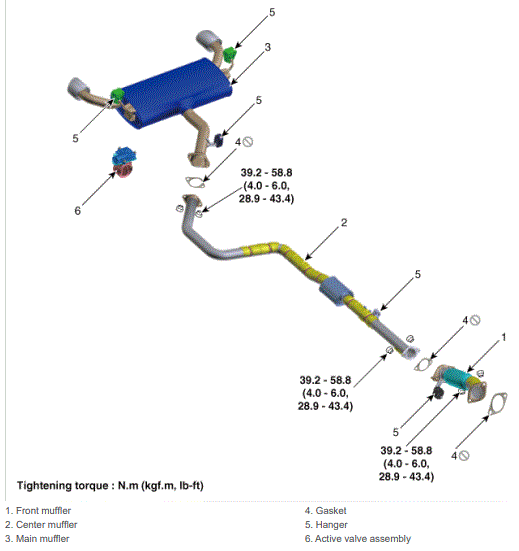 5

3

5

5

4

6

39.2 - 58.8
(4.0 - 6.0,
28.9 - 43.4)

2

5

4

1

39.2 - 58.8
(4.0 - 6.0,
28.9 - 43.4)

5

39.2 - 58.8
(4.0 - 6.0,
28.9 - 43.4)

4

Tightening torque : N.m (kgf.m, lb-ft)

1. Front muffler
2. Center muffler
3. Main muffler

4. Gasket
5. Hanger
6. Active valve assembly