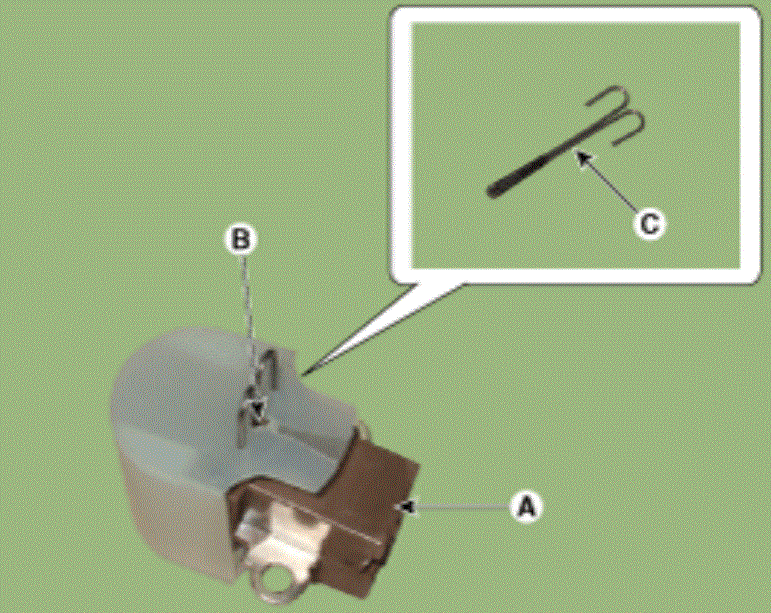 C

B

A