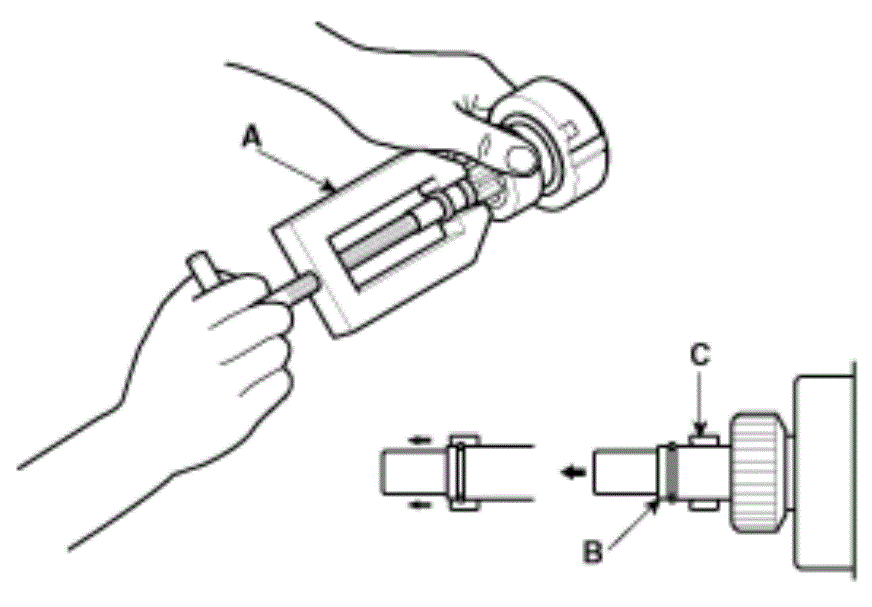 A

C

B