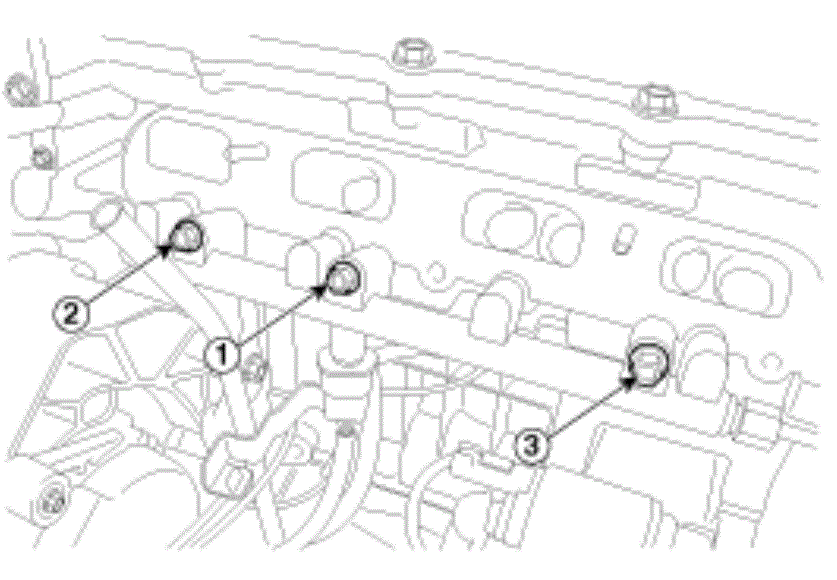 2
1
3