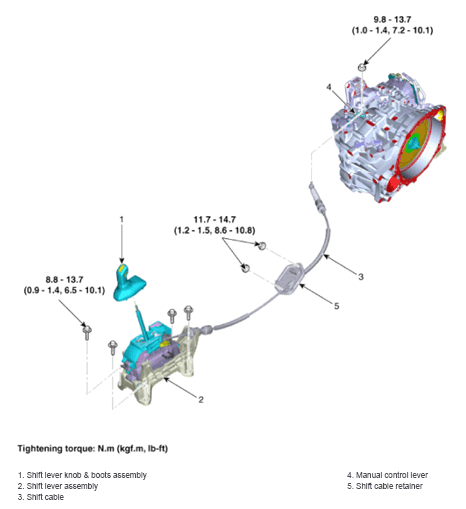 9.8 - 13.7
(1.0 - 1.4, 7.2 - 10.1)

4

1

11.7 - 14.7
(1.2 - 1.5, 8.6 - 10.8)

3

8.8 - 13.7
(0.9 - 1.4, 6.5 - 10.1)

5

2

Tightening torque: N.m (kgf.m, lb-ft)

1. Shift lever knob & boots assembly
2. Shift lever assembly
3. Shift cable

4. Manual control lever
5. Shift cable retainer