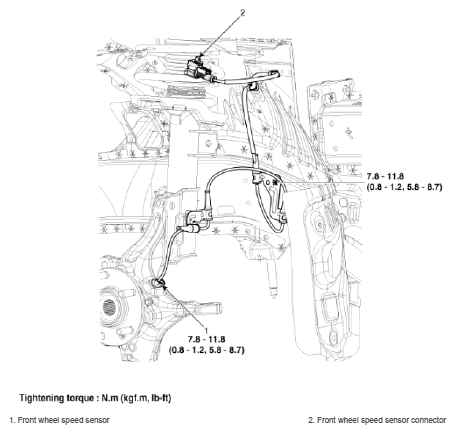 2

7.8 - 11.8
(0.8 - 1.2, 5.8 - 8.7)

1
7.8 - 11.8
(0.8 - 1.2, 5.8 - 8.7)

Tightening torque : N.m (kgf.m, lb-ft)

1. Front wheel speed sensor

2. Front wheel speed sensor connector