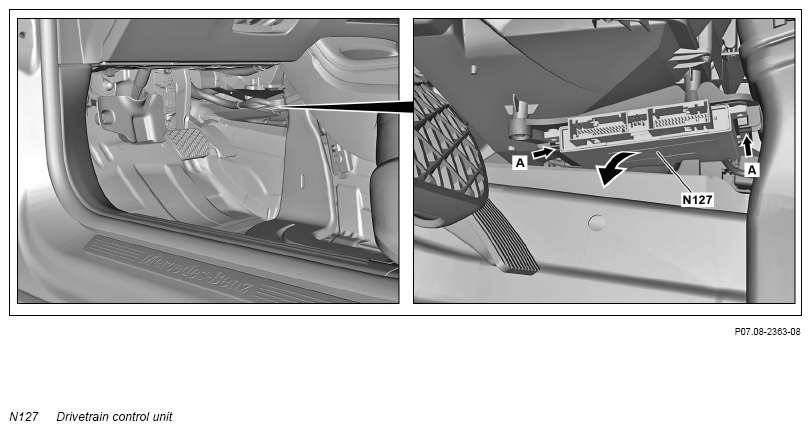 Mercedes-Benz

A

A

N127

P07.08-2363-08

N127 Drivetrain control unit