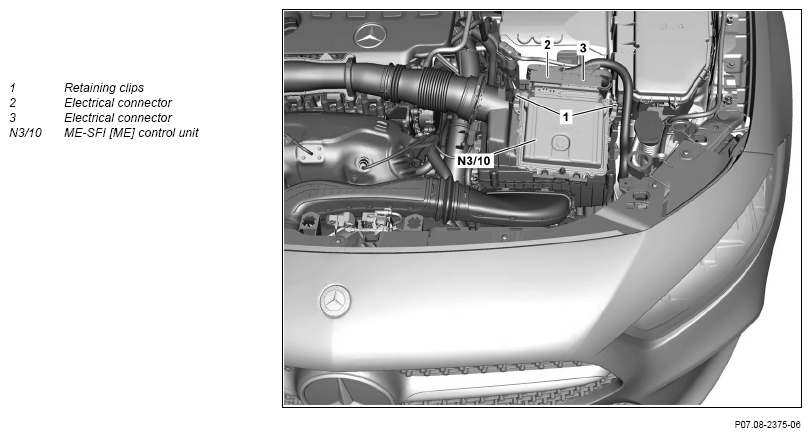 1 Retaining clips
2 Electrical connector
3 Electrical connector
N3/10 ME-SFI [ME] control unit

2
3
1
N3/10

P07.08-2375-06