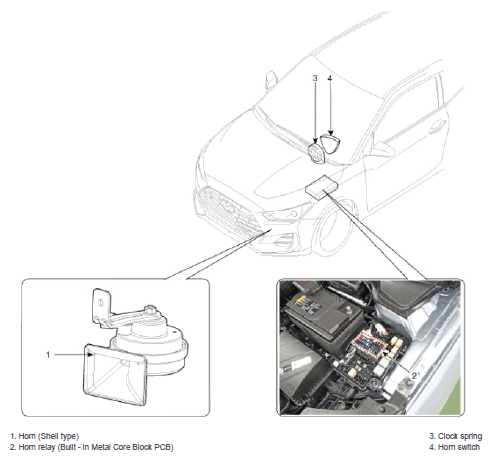 3
4
1
2

1. Horn (Shell type)
2. Horn relay (Built - In Metal Core Block PCB)

3. Clock spring
4. Horn switch