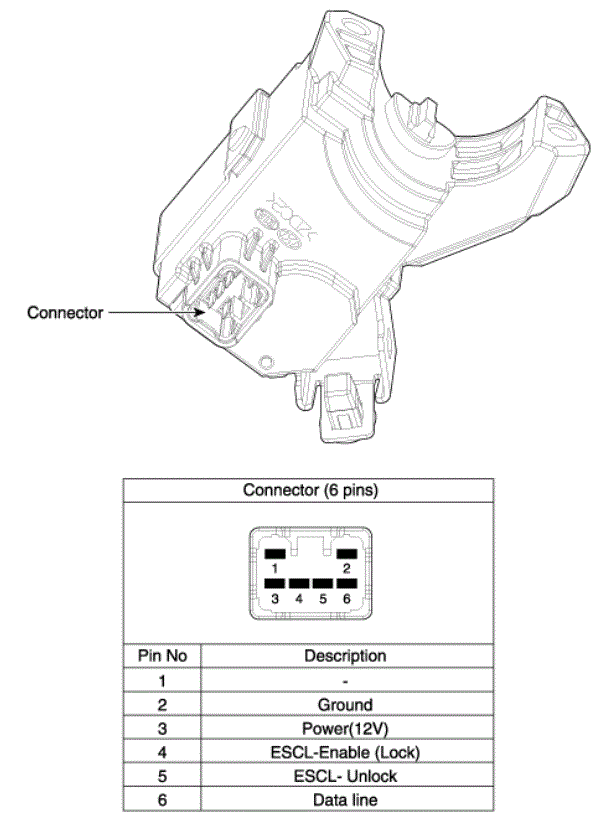 Connector

Connector (6 pins)

1 2
3 4 5 6

| Pin No | Description |
|---|---|
| 1 | - |
| 2 | Ground |
| 3 | Power(12V) |
| 4 | ESCL-Enable (Lock) |
| 5 | ESCL- Unlock |
| 6 | Data line |