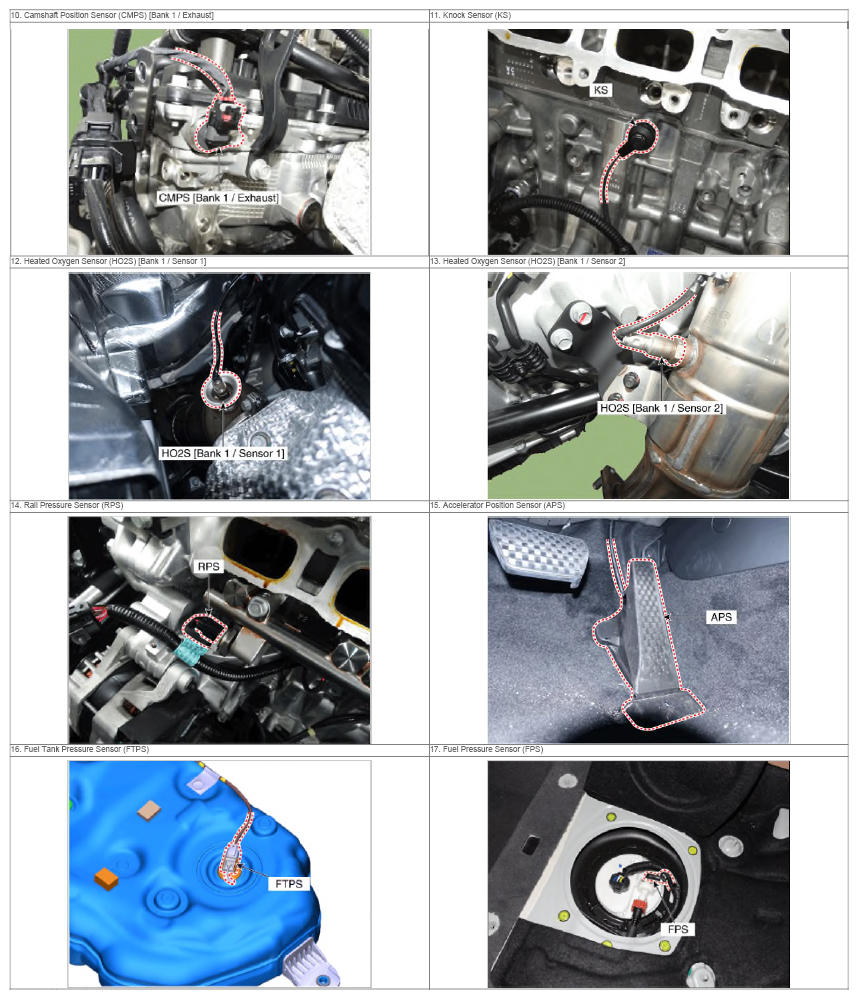 | 10. Camshaft Position Sensor (CMPS) [Bank 1 / Exhaust] | 11. Knock Sensor (KS) |
|---|---|
| CMPS [Bank 1 / Exhaust] | KS |
| 12. Heated Oxygen Sensor (HO2S) [Bank 1 / Sensor 1] | 13. Heated Oxygen Sensor (HO2S) [Bank 1 / Sensor 2] |
| HO2S [Bank 1 / Sensor 1] | HO2S [Bank 1 / Sensor 2] |
| 14. Rail Pressure Sensor (RPS) | 15. Accelerator Position Sensor (APS) |
| RPS | APS |
| 16. Fuel Tank Pressure Sensor (FTPS) | 17. Fuel Pressure Sensor (FPS) |
| FTPS | FPS |