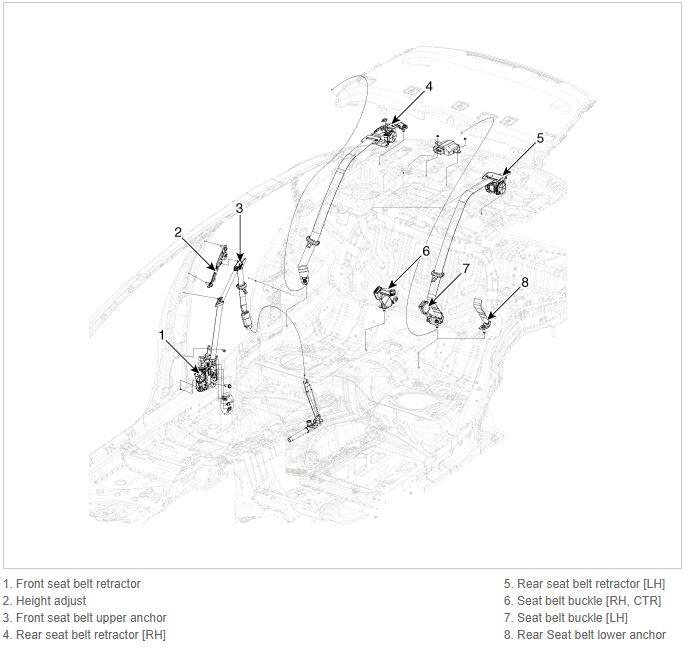 4

5

3

2

6

7

8

1

1. Front seat belt retractor
2. Height adjust
3. Front seat belt upper anchor
4. Rear seat belt retractor [RH]

5. Rear seat belt retractor [LH]
6. Seat belt buckle [RH, CTR]
7. Seat belt buckle [LH]
8. Rear Seat belt lower anchor