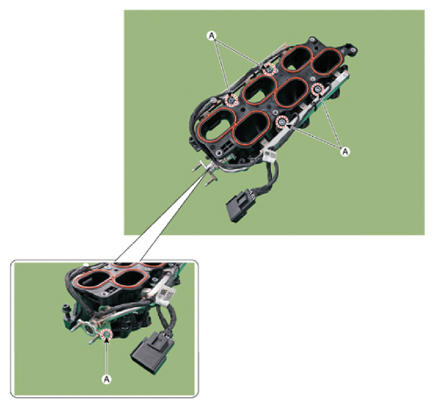 A

A

A