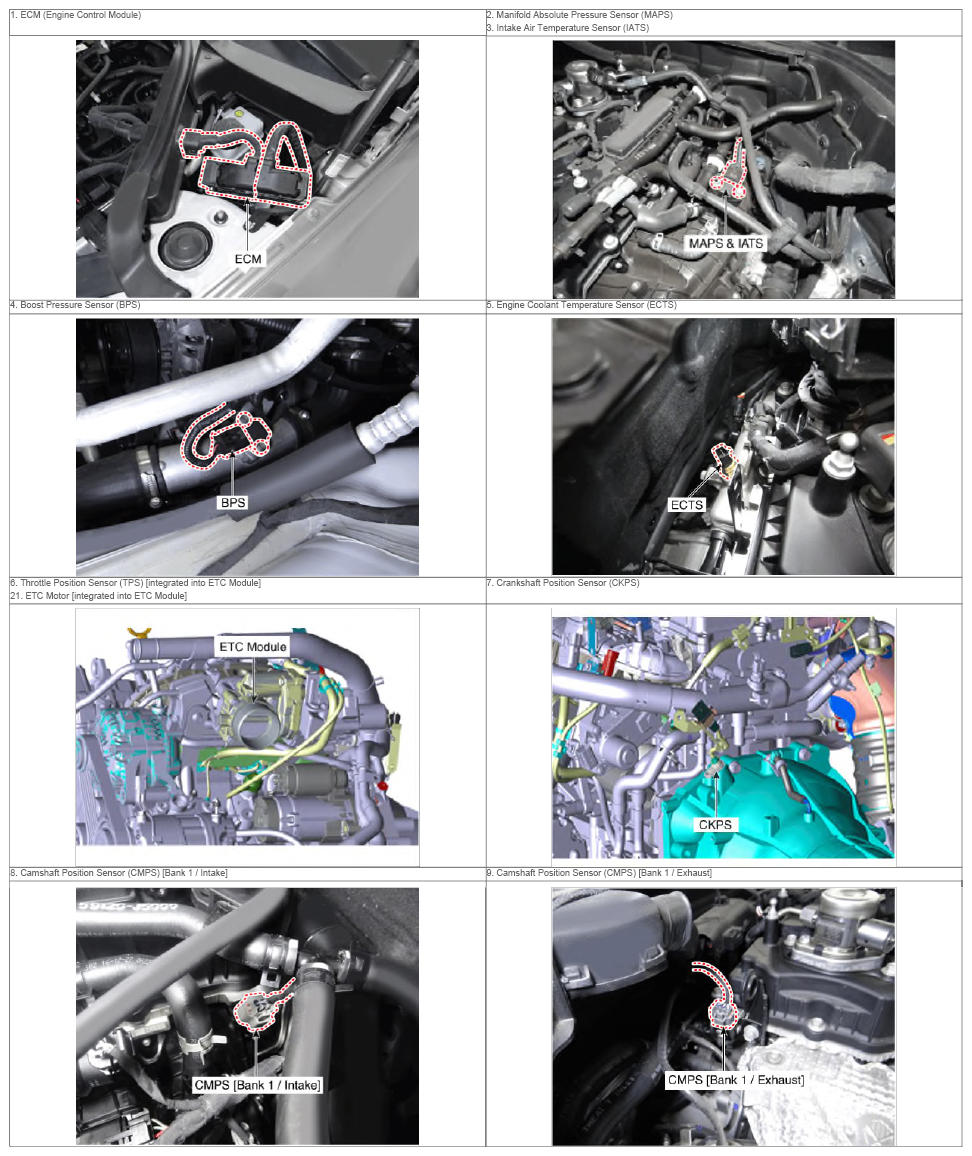 | 1. ECM (Engine Control Module) | 2. Manifold Absolute Pressure Sensor (MAPS) 3. Intake Air Temperature Sensor (IATS) |
|---|---|
| ECM | MAPS & IATS |
| 4. Boost Pressure Sensor (BPS) | 5. Engine Coolant Temperature Sensor (ECTS) |
| BPS | ECTS |
| 6. Throttle Position Sensor (TPS) [integrated into ETC Module] 21. ETC Motor [integrated into ETC Module] | 7. Crankshaft Position Sensor (CKPS) |
| ETC Module | CKPS |
| 8. Camshaft Position Sensor (CMPS) [Bank 1 / Intake] | 9. Camshaft Position Sensor (CMPS) [Bank 1 / Exhaust] |
| CMPS [Bank 1 / Intake] | CMPS [Bank 1 / Exhaust] |