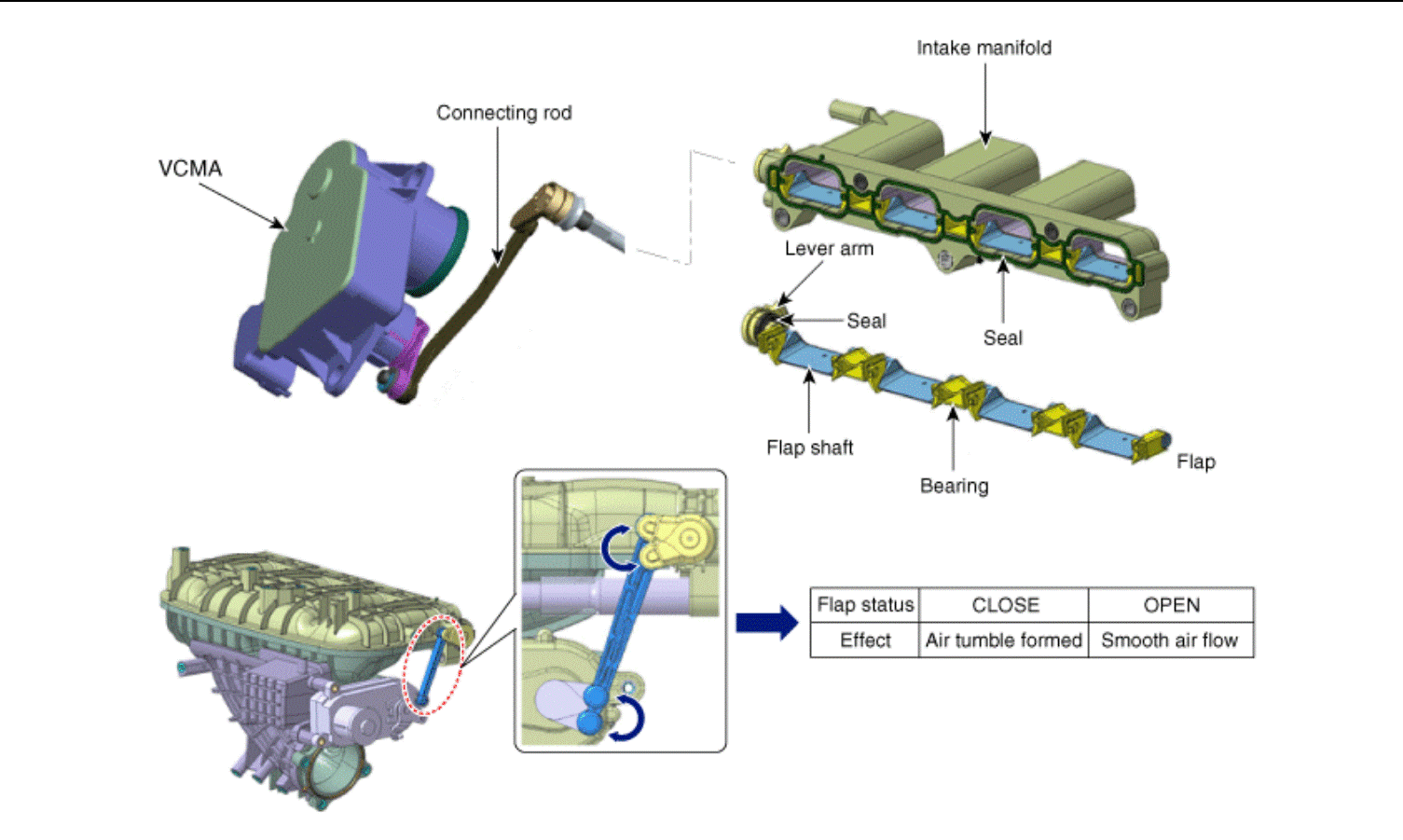 Intake manifold

Connecting rod

VCMA

Lever arm

Seal

Seal

Flap shaft

Bearing

Flap

| Flap status | CLOSE | OPEN |
|---|---|---|
| Effect | Air tumble formed | Smooth air flow |