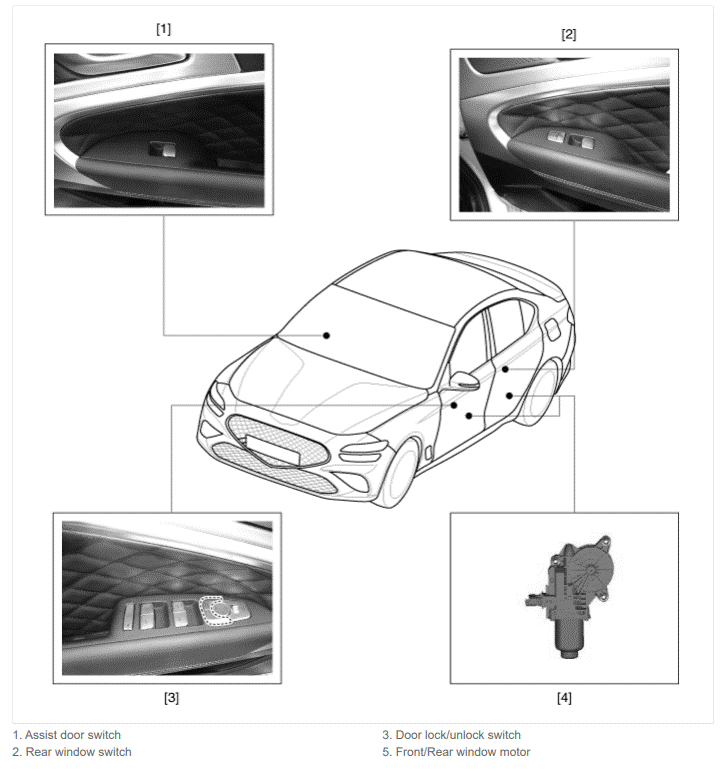 [1]

[2]

[3]

[4]

1. Assist door switch
2. Rear window switch

3. Door lock/unlock switch
5. Front/Rear window motor