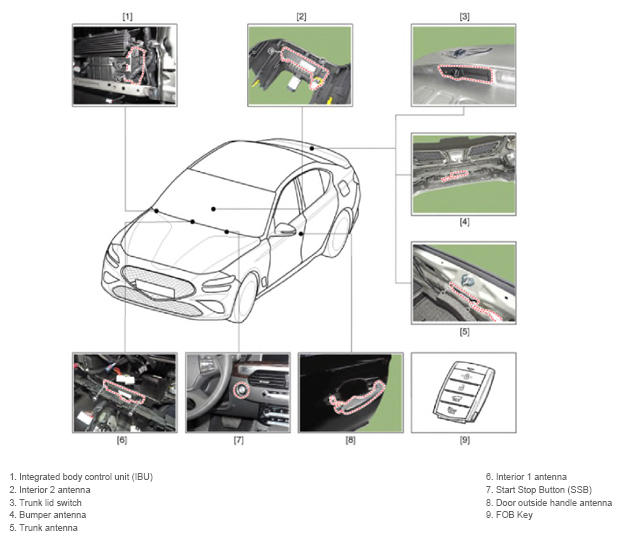 [1]

[2]

[3]

[4]

[5]

[6]

[7]

[8]

[9]

1. Integrated body control unit (IBU)
2. Interior 2 antenna
3. Trunk lid switch
4. Bumper antenna
5. Trunk antenna

6. Interior 1 antenna
7. Start Stop Button (SSB)
8. Door outside handle antenna
9. FOB Key