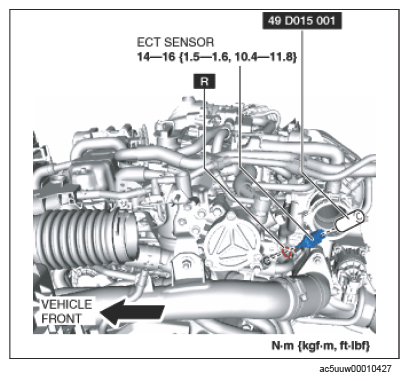 49 D015 001

ECT SENSOR
14—16 {1.5—1.6, 10.4—11.8}

R

VEHICLE FRONT

N·m {kgf·m, ft·lbf}

ac5uuw00010427