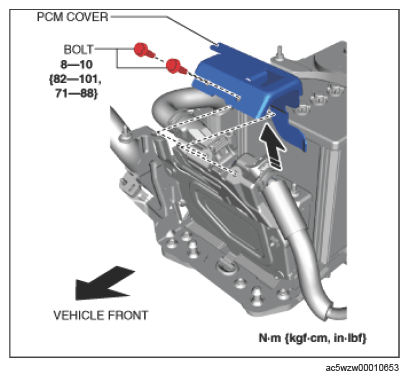 PCM COVER

BOLT
8—10
{82—101,
71—88}

VEHICLE FRONT

N·m {kgf·cm, in·lbf}

ac5wzw00010653